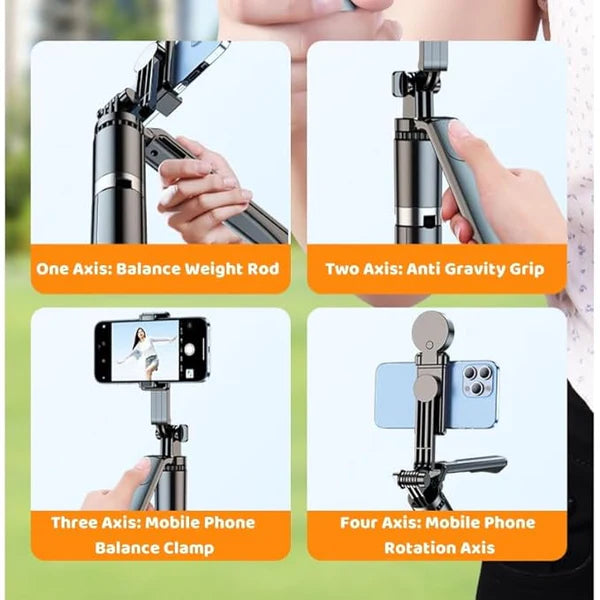 One Axis: Balance Weight Rod

Two Axis: Anti Gravity Grip

Three Axis: Mobile Phone Balance Clamp

Four Axis: Mobile Phone Rotation Axis