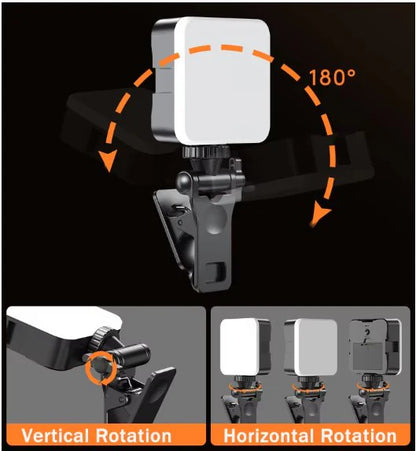 180°

Vertical Rotation

Horizontal Rotation