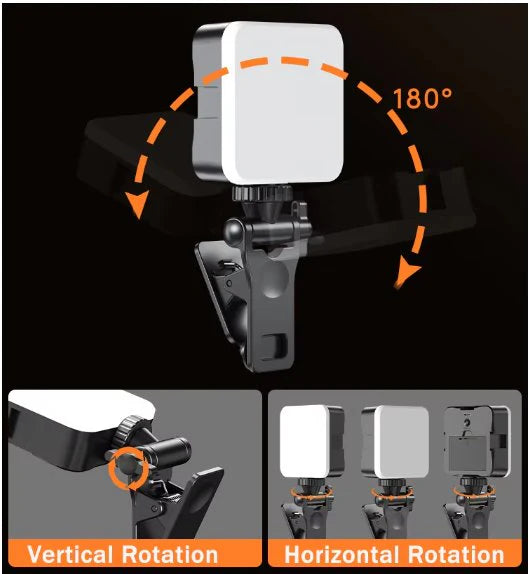 180°

Vertical Rotation

Horizontal Rotation